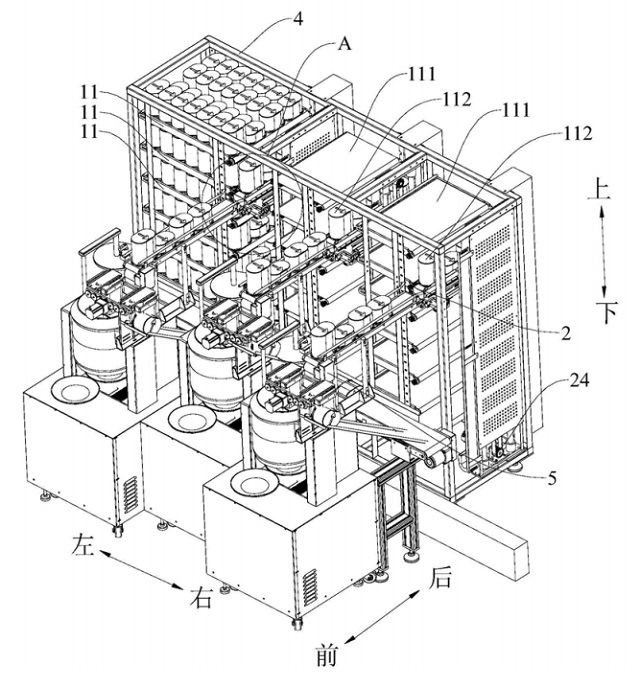 4
A
111
112
111
112
11
11
11
上
下
2
24
5
左
右
后
前